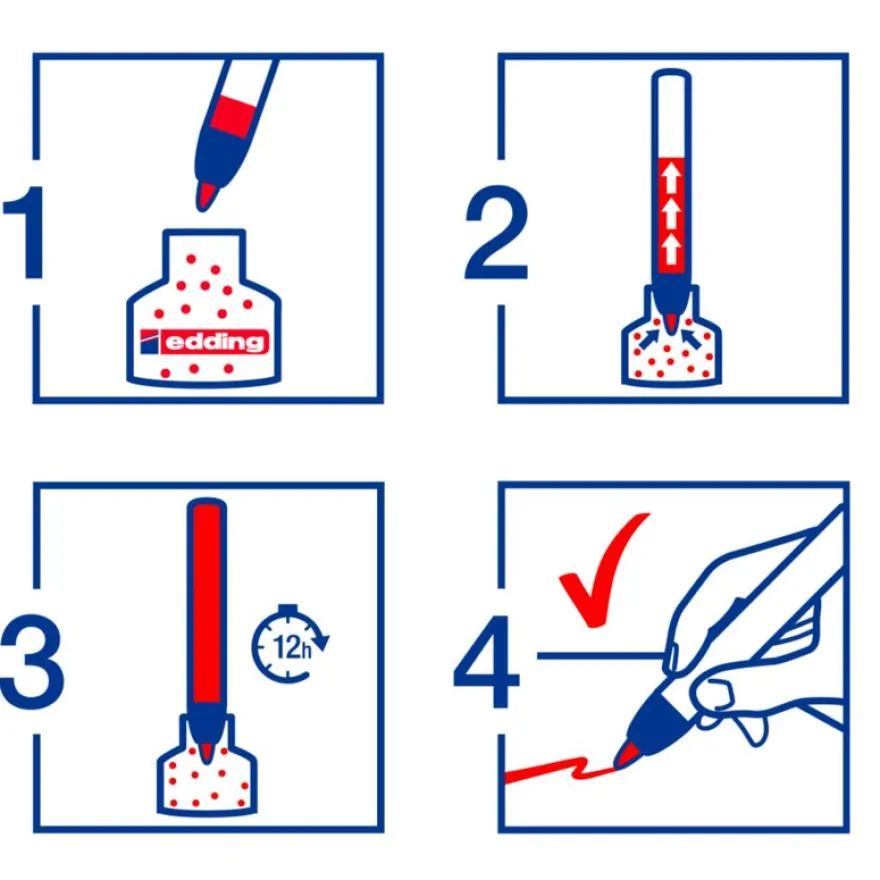 1

edding

2

3

12h

4